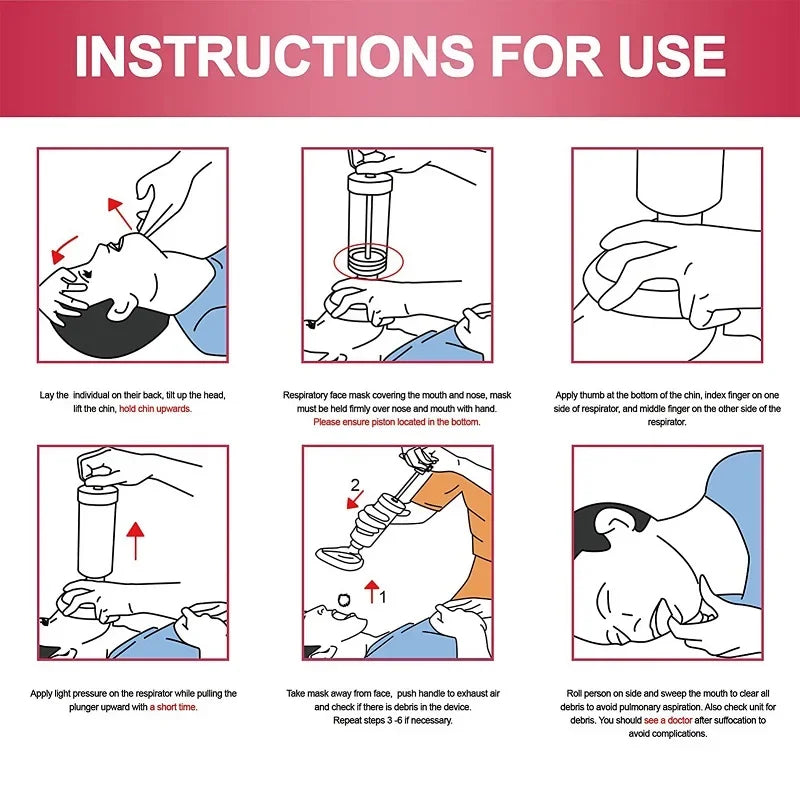 INSTRUCTIONS FOR USE

Lay the individual on their back, tilt up the head, lift the chin, hold chin upwards.

Respiratory face mask covering the mouth and nose, mask must be held firmly over nose and mouth with hand. Please ensure piston located in the bottom.

Apply thumb at the bottom of the chin, index finger on one side of respirator, and middle finger on the other side of the respirator.

Apply light pressure on the respirator while pulling the plunger upward with a short time.

2

1

Take mask away from face, push handle to exhaust air and check if there is debris in the device. Repeat steps 3 -6 if necessary.

Roll person on side and sweep the mouth to clear all debris to avoid pulmonary aspiration. Also check unit for debris. You should see a doctor after suffocation to avoid complications.