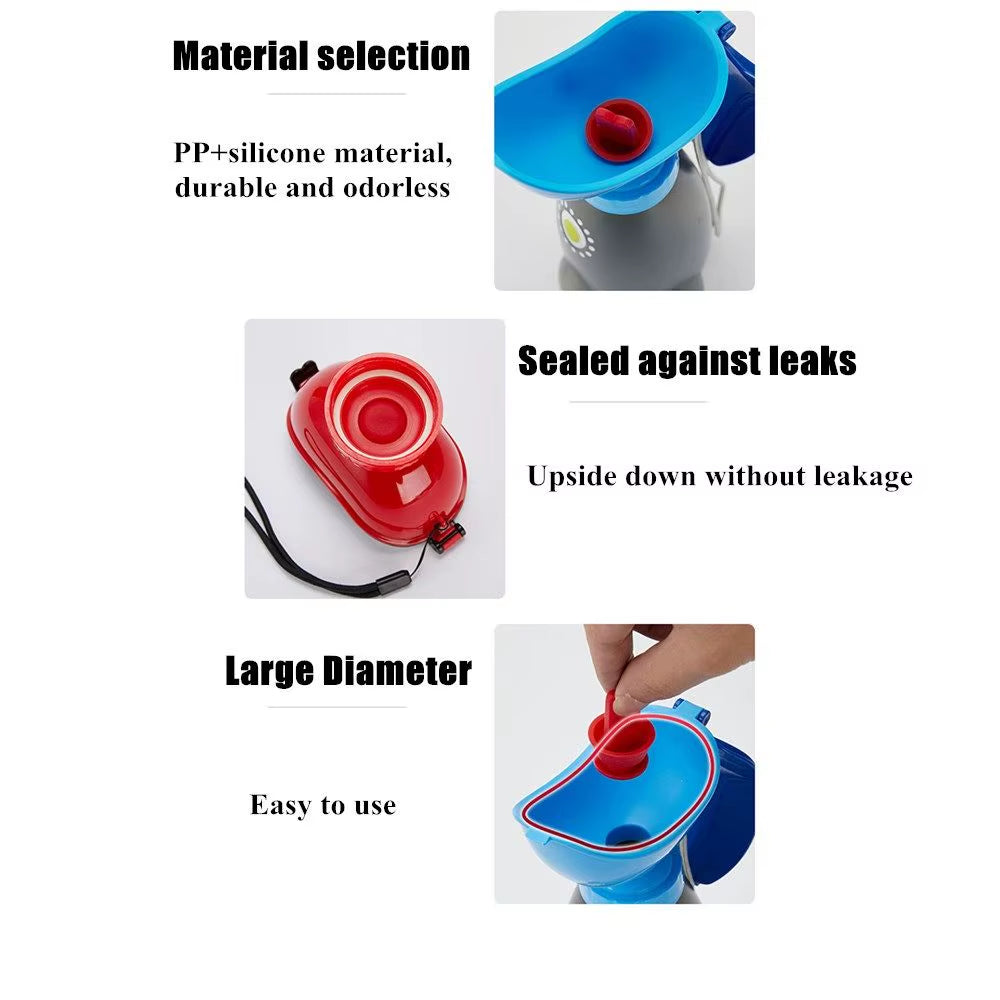 Material selection

PP+silicone material, durable and odorless

Sealed against leaks

Upside down without leakage

Large Diameter

Easy to use